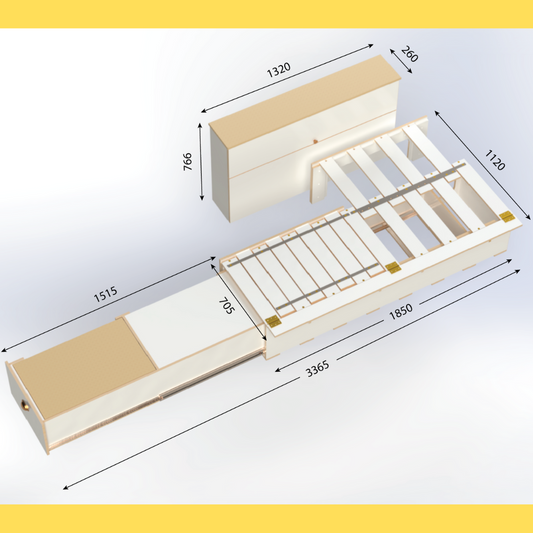 1320

260

766

1120

1515

705

1850

3365