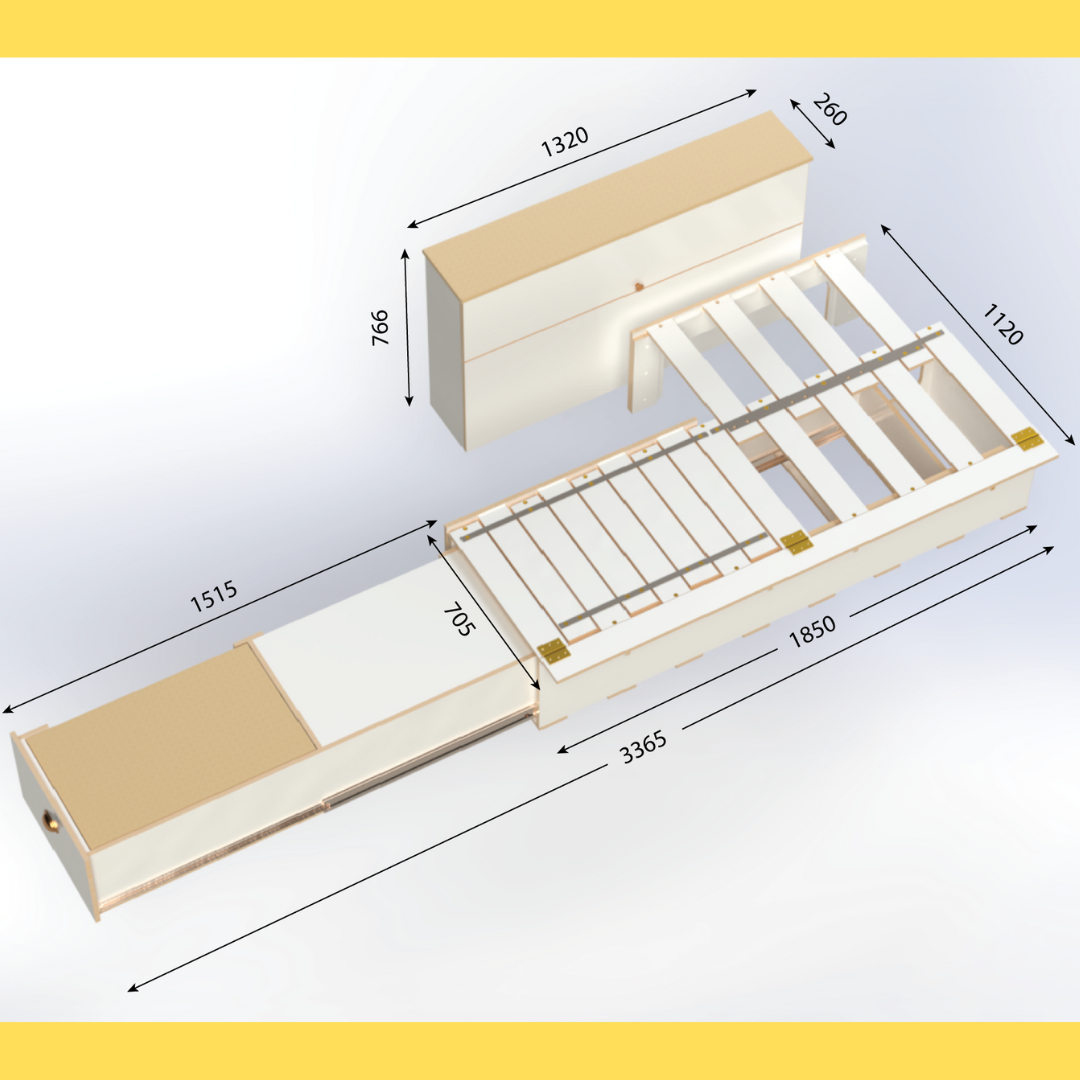 1320

260

766

1120

1515

705

1850

3365